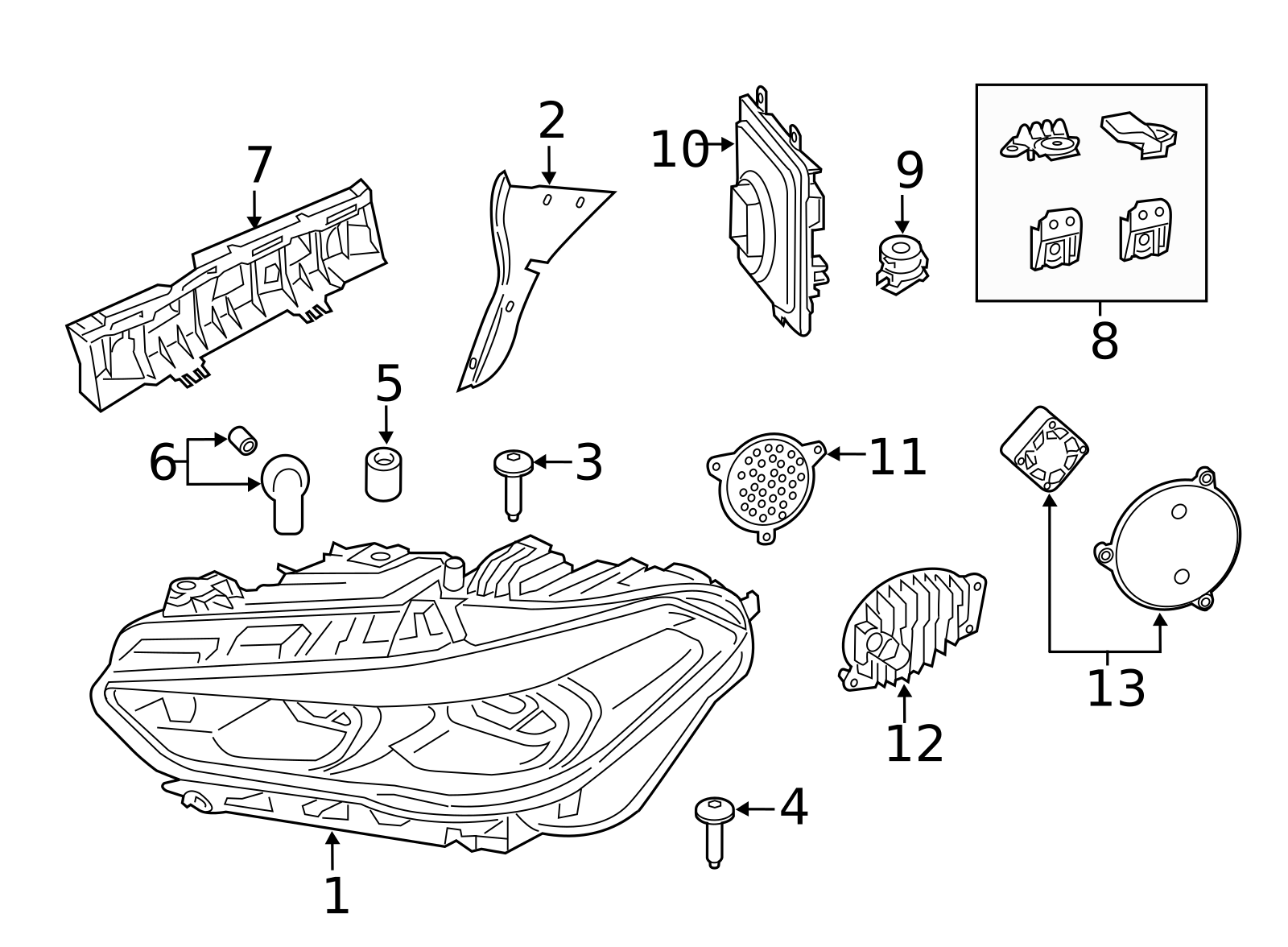 7
2
10
9
8
5
6
3
11
13
12
4
1